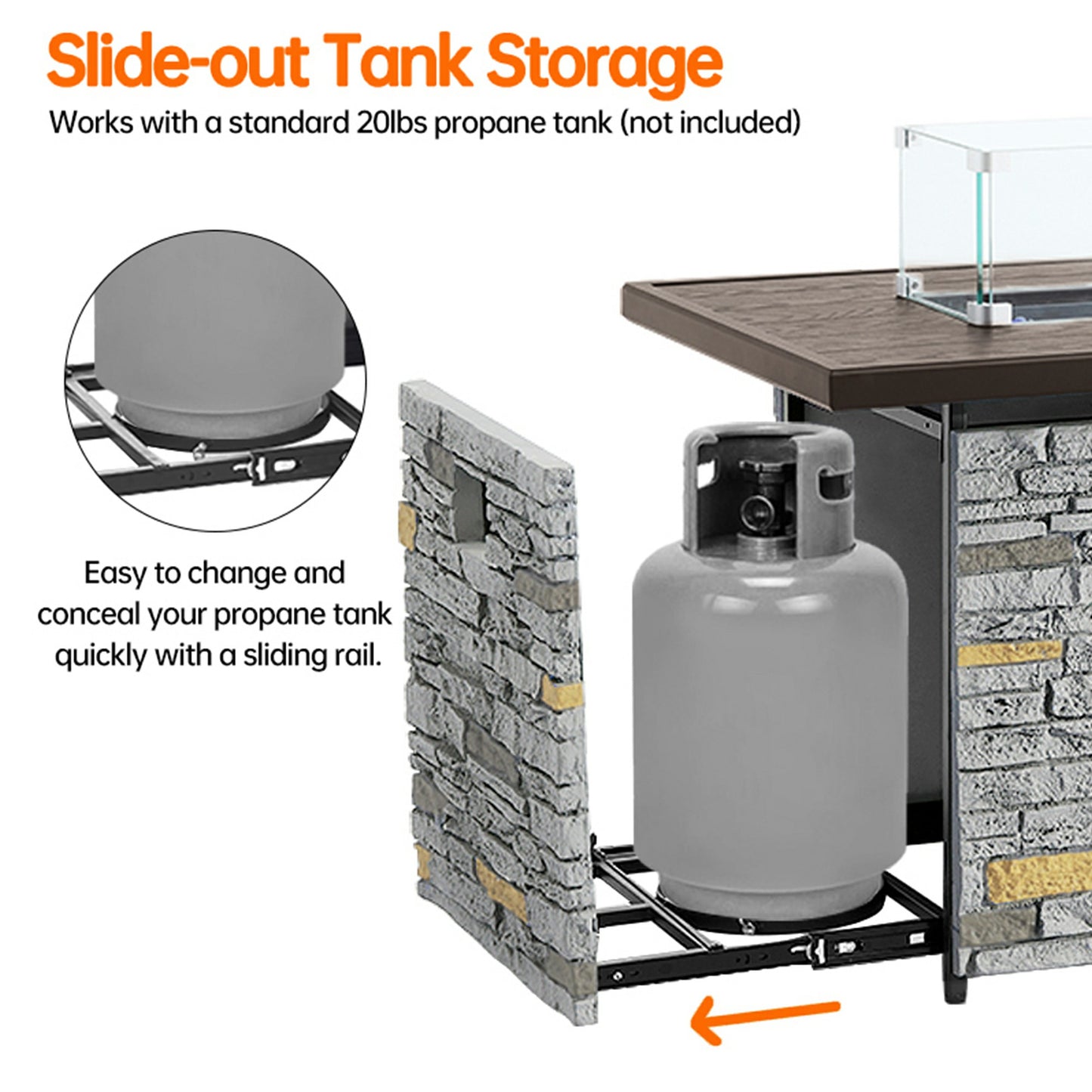 Slide-out Tank Storage

Works with a standard 20lbs propane tank (not included)

Easy to change and conceal your propane tank quickly with a sliding rail.